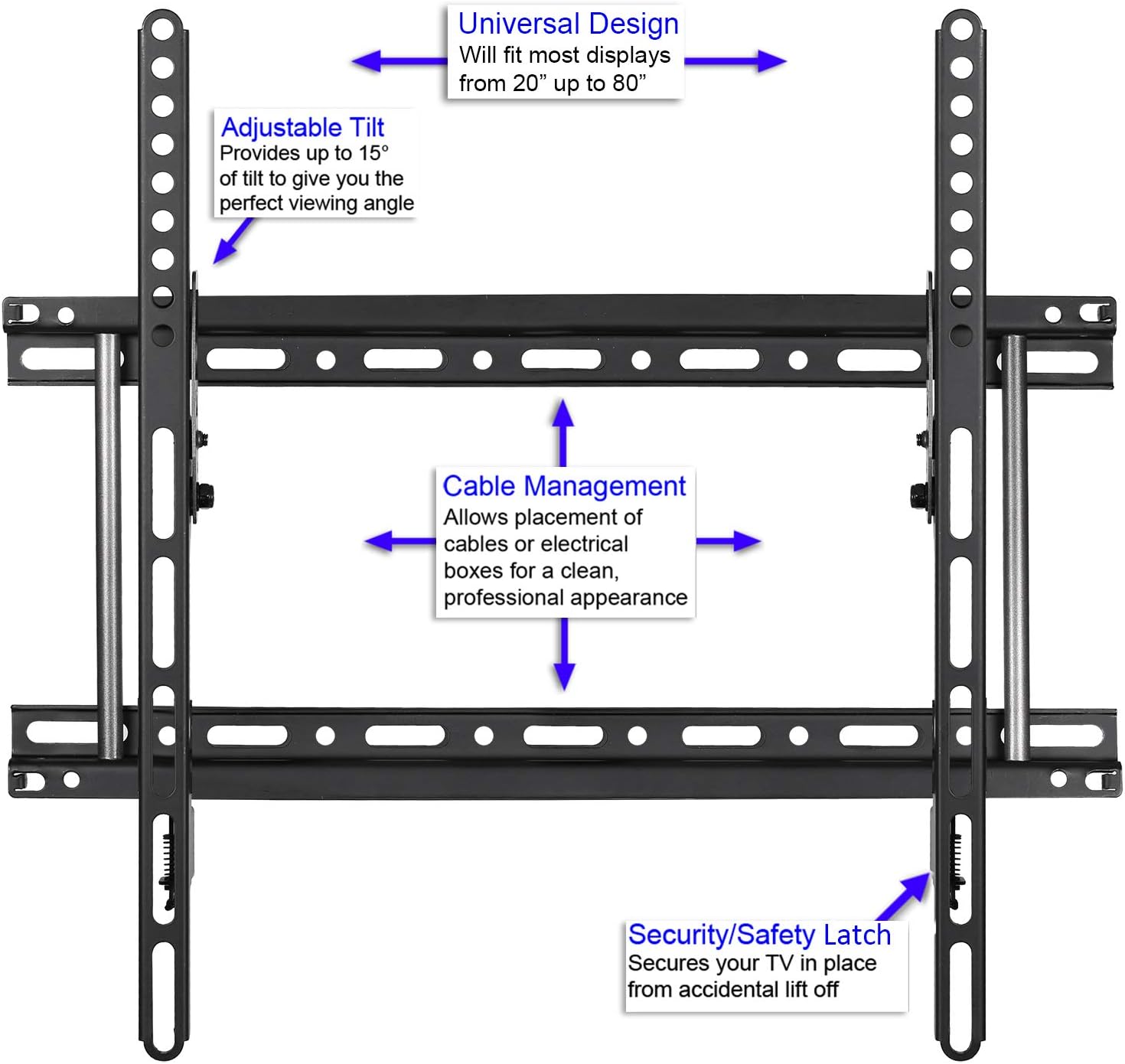 Universal Design
Will fit most displays from 20” up to 80”

Adjustable Tilt
Provides up to 15° of tilt to give you the perfect viewing angle

Cable Management
Allows placement of cables or electrical boxes for a clean, professional appearance

Security/Safety Latch
Secures your TV in place from accidental lift off