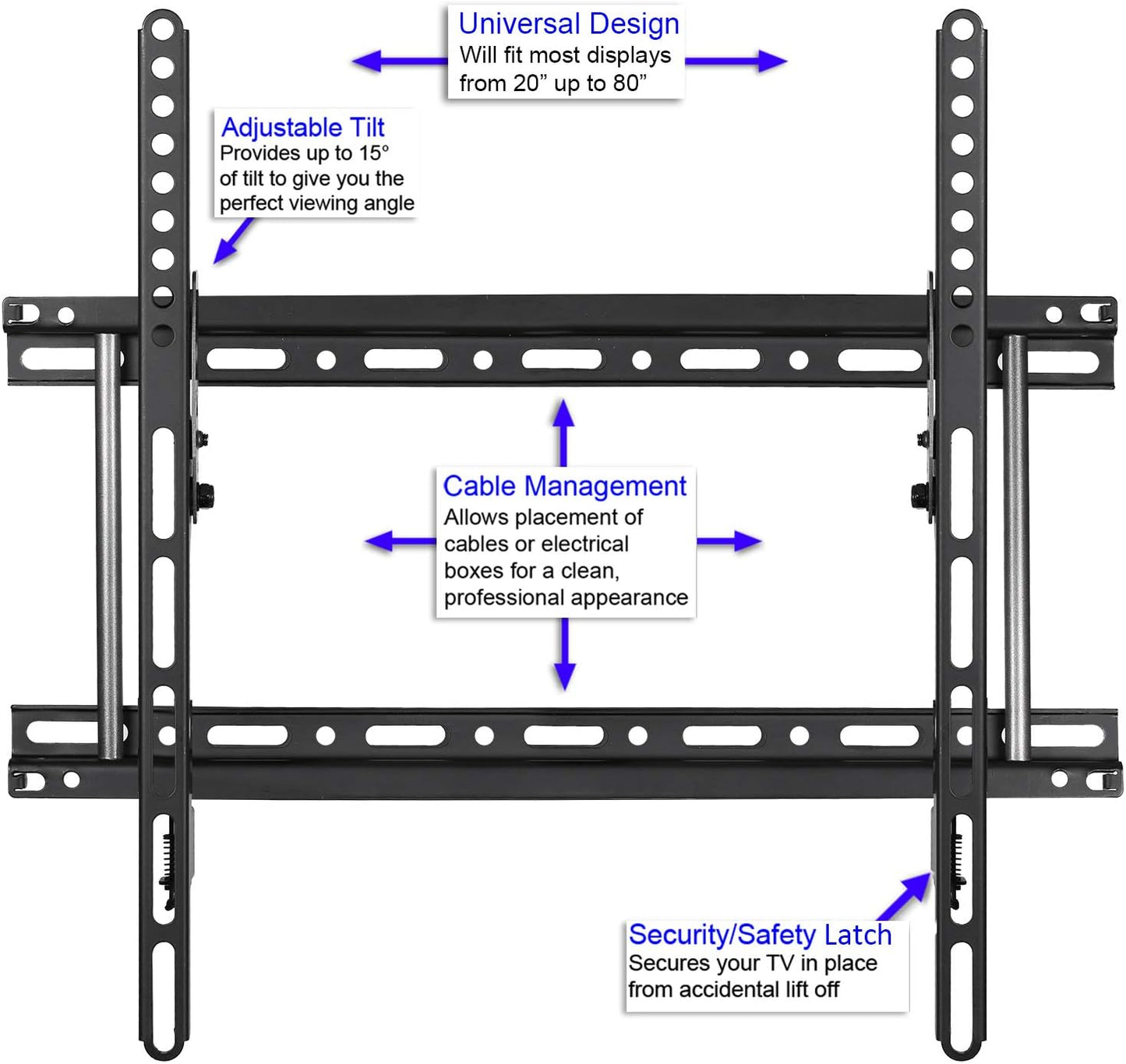 Universal Design
Will fit most displays from 20” up to 80”

Adjustable Tilt
Provides up to 15° of tilt to give you the perfect viewing angle

Cable Management
Allows placement of cables or electrical boxes for a clean, professional appearance

Security/Safety Latch
Secures your TV in place from accidental lift off